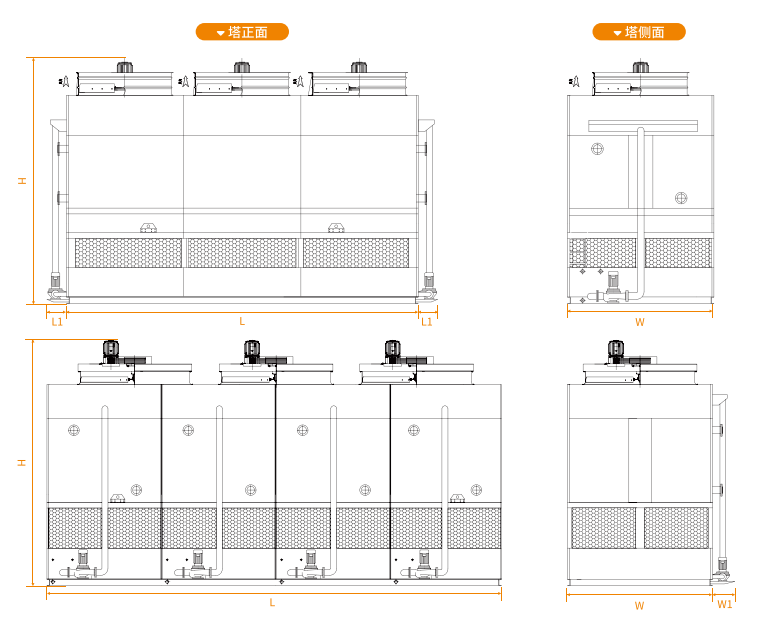 塔正面

塔侧面

H

L1

L

L1

W

H

L

W

W1